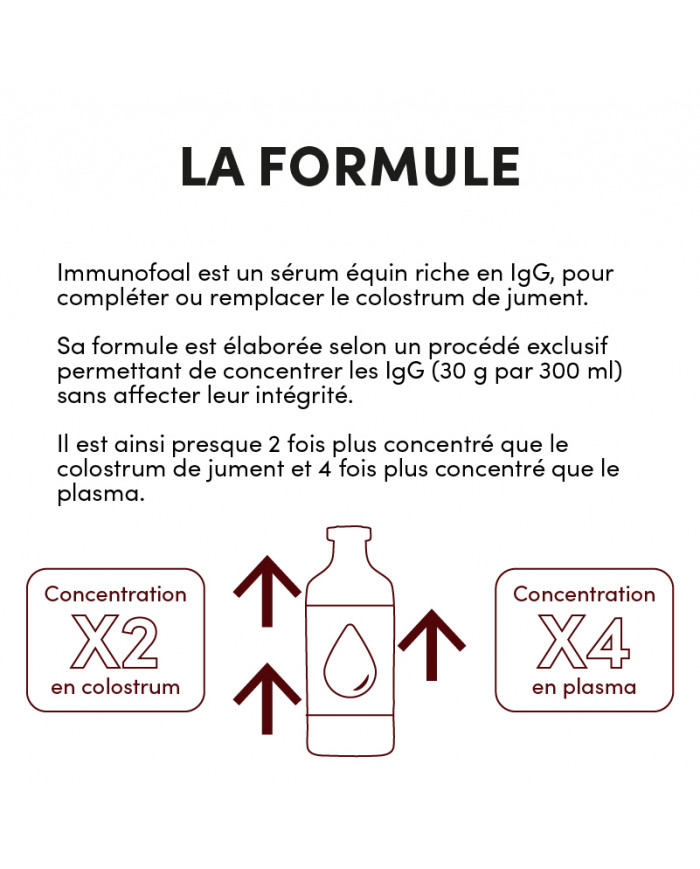 LA FORMULE

Immunofoal est un sérum équin riche en IgG, pour compléter ou remplacer le colostrum de jument.

Sa formule est élaborée selon un procédé exclusif permettant de concentrer les IgG (30 g par 300 ml) sans affecter leur intégrité.

Il est ainsi presque 2 fois plus concentré que le colostrum de jument et 4 fois plus concentré que le plasma.

Concentration
X2
en colostrum

Concentration
X4
en plasma